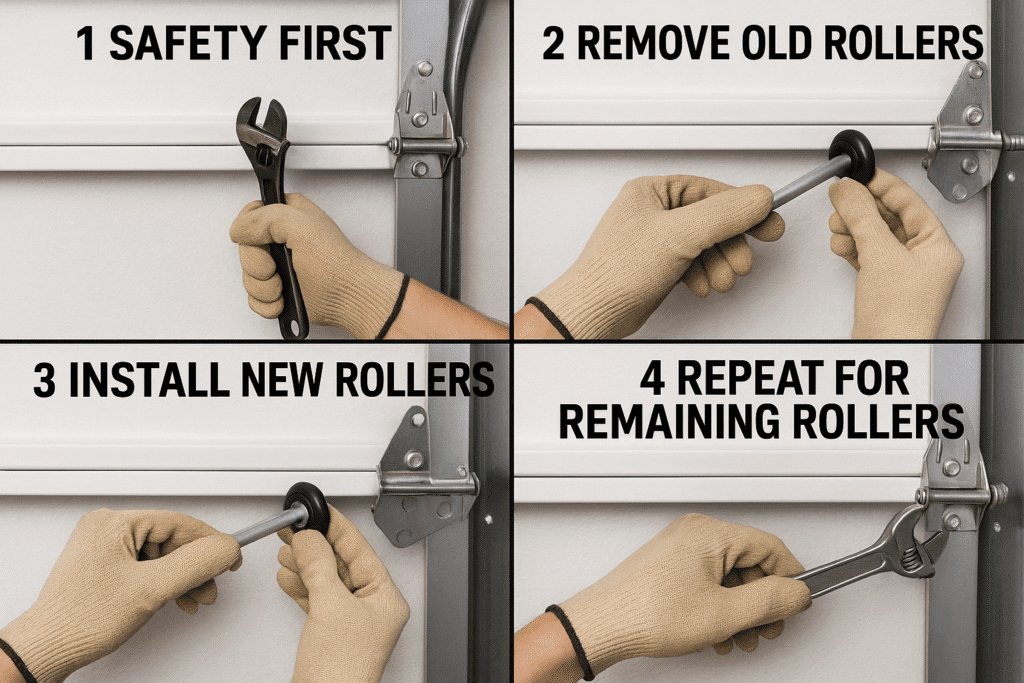 1 SAFETY FIRST

2 REMOVE OLD ROLLERS

3 INSTALL NEW ROLLERS

4 REPEAT FOR REMAINING ROLLERS